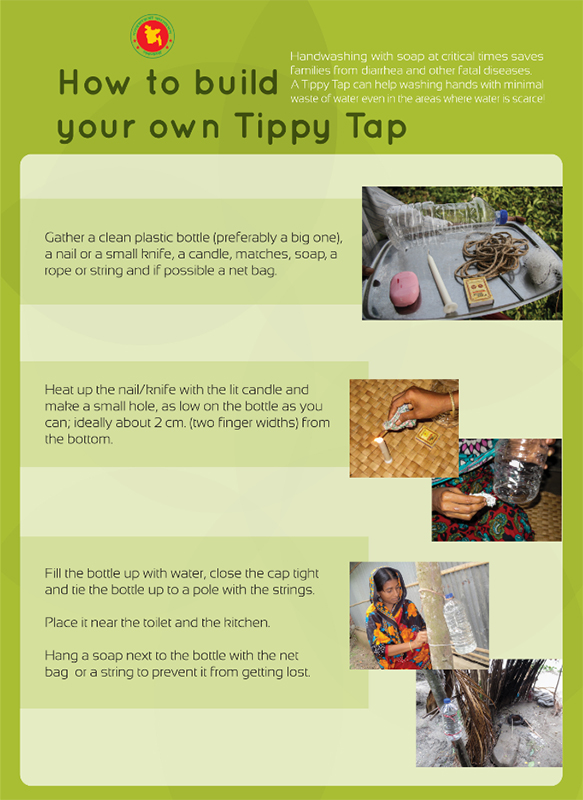 How to build your own Tippy Tap

Handwashing with soap at critical times saves families from diarrhea and other fatal diseases. A Tippy Tap can help washing hands with minimal waste of water even in the areas where water is scarce!

Gather a clean plastic bottle (preferably a big one), a nail or a small knife, a candle, matches, soap, a rope or string and if possible a net bag.

Heat up the nail/knife with the lit candle and make a small hole, as low on the bottle as you can; ideally about 2 cm. (two finger widths) from the bottom.

Fill the bottle up with water, close the cap tight and tie the bottle up to a pole with the strings.

Place it near the toilet and the kitchen.

Hang a soap next to the bottle with the net bag or a string to prevent it from getting lost.